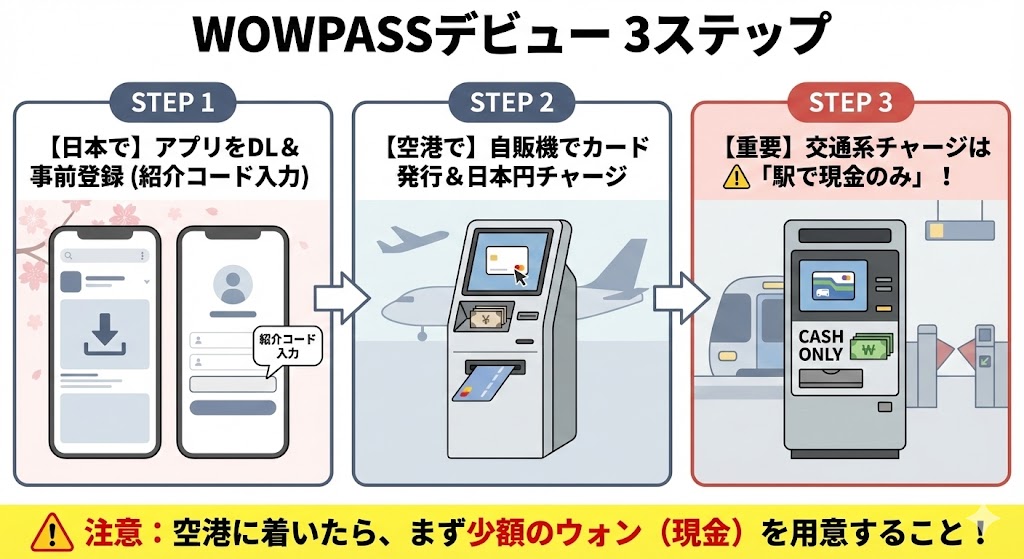 WOWPASSデビュー 3ステップ

STEP 1

【日本で】アプリをDL＆事前登録 (紹介コード入力)

紹介コード入力

STEP 2

【空港で】自販機でカード発行＆日本円チャージ

¥

STEP 3

【重要】交通系チャージは「駅で現金のみ」！

CASH ONLY

₩

注意：空港に着いたら、まず少額のウォン（現金）を用意すること！